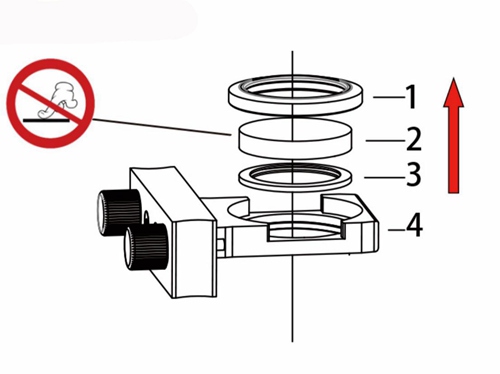 1
2
3
4